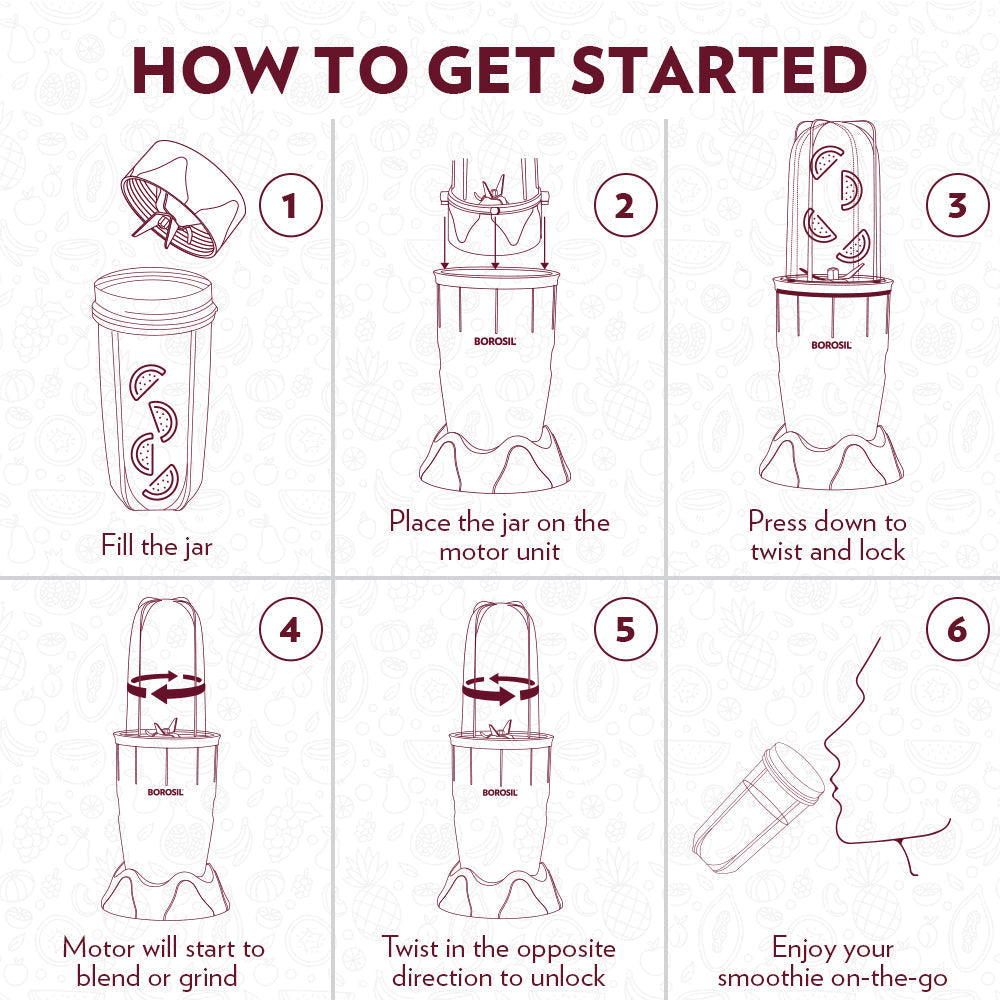 HOW TO GET STARTED

1
Fill the jar

2
BOROSIL
Place the jar on the motor unit

3
BOROSIL
Press down to twist and lock

4
BOROSIL
Motor will start to blend or grind

5
BOROSIL
Twist in the opposite direction to unlock

6
Enjoy your smoothie on-the-go